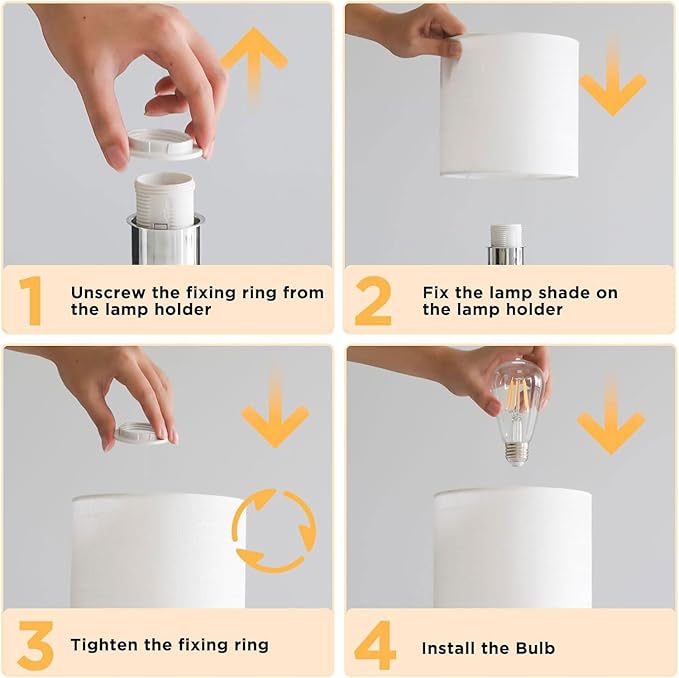 1 Unscrew the fixing ring from the lamp holder

2 Fix the lamp shade on the lamp holder

3 Tighten the fixing ring

4 Install the Bulb