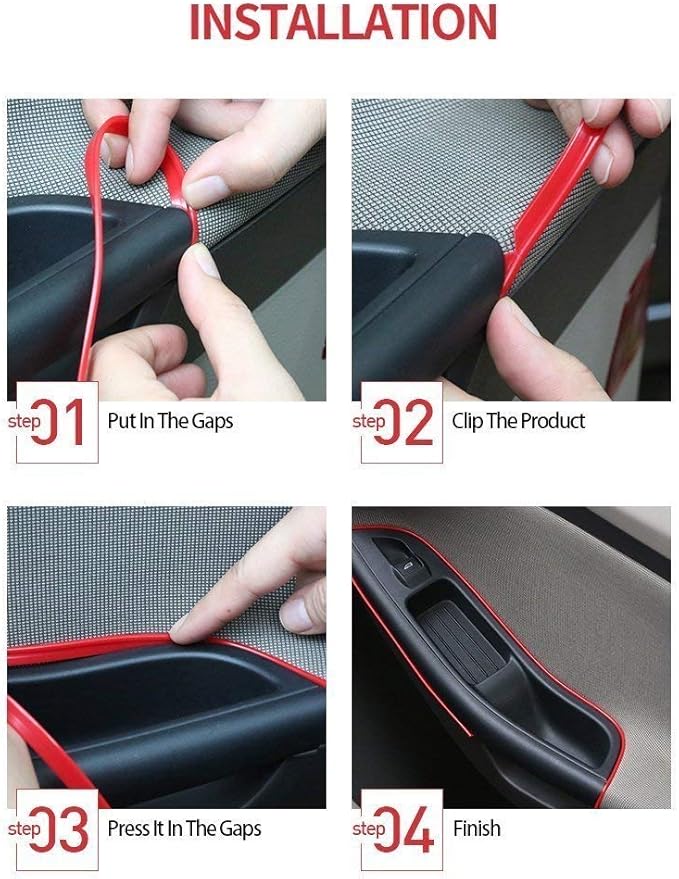 INSTALLATION

step 01 Put In The Gaps

step 02 Clip The Product

step 03 Press It In The Gaps

step 04 Finish