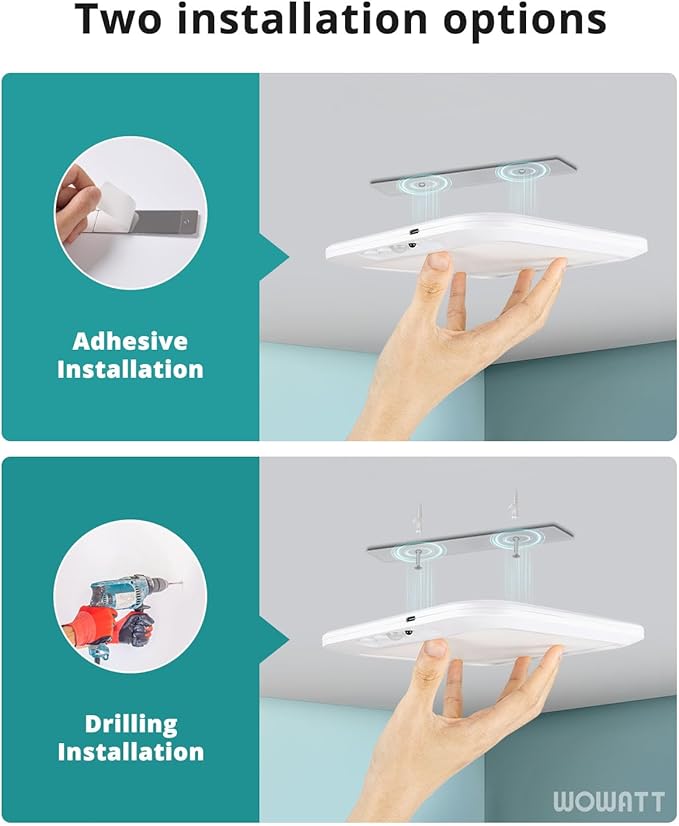 Two installation options

Adhesive Installation

Drilling Installation

WOWATT