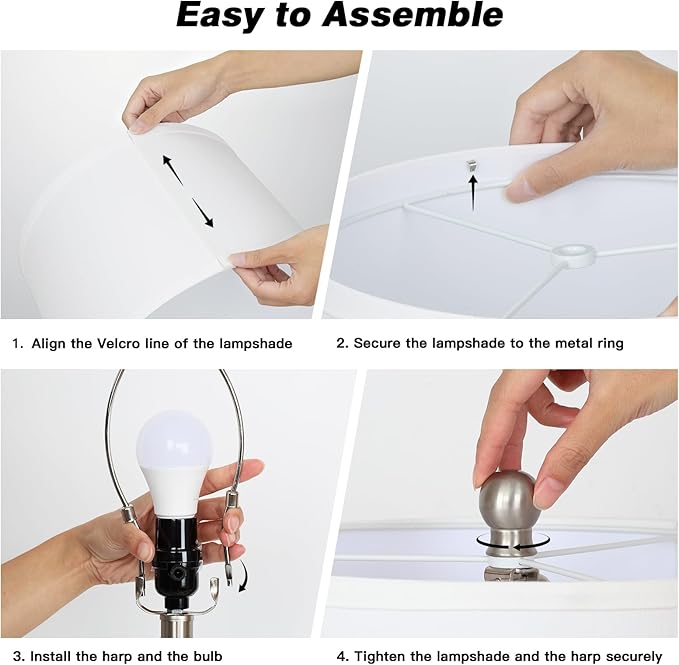 Easy to Assemble

1. Align the Velcro line of the lampshade

2. Secure the lampshade to the metal ring

3. Install the harp and the bulb

4. Tighten the lampshade and the harp securely