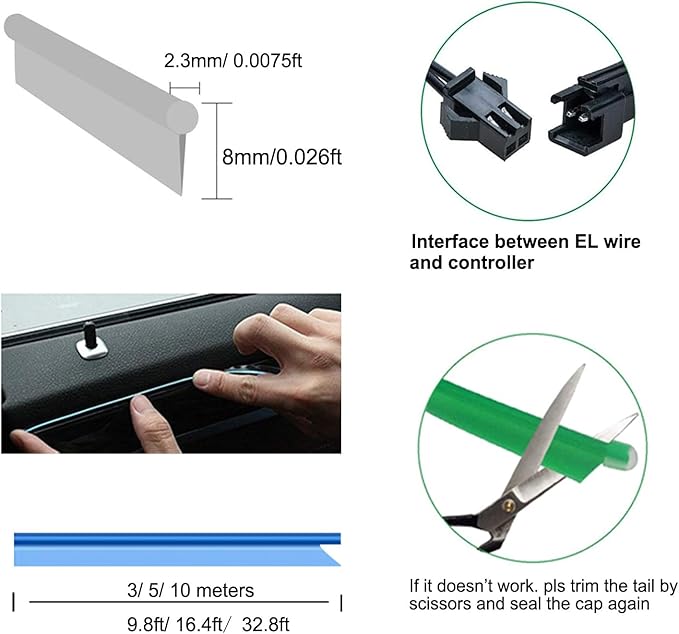 2.3mm/ 0.0075ft

8mm/0.026ft

Interface between EL wire and controller

3/ 5/ 10 meters

9.8ft/ 16.4ft/ 32.8ft

If it doesn't work. pls trim the tail by scissors and seal the cap again