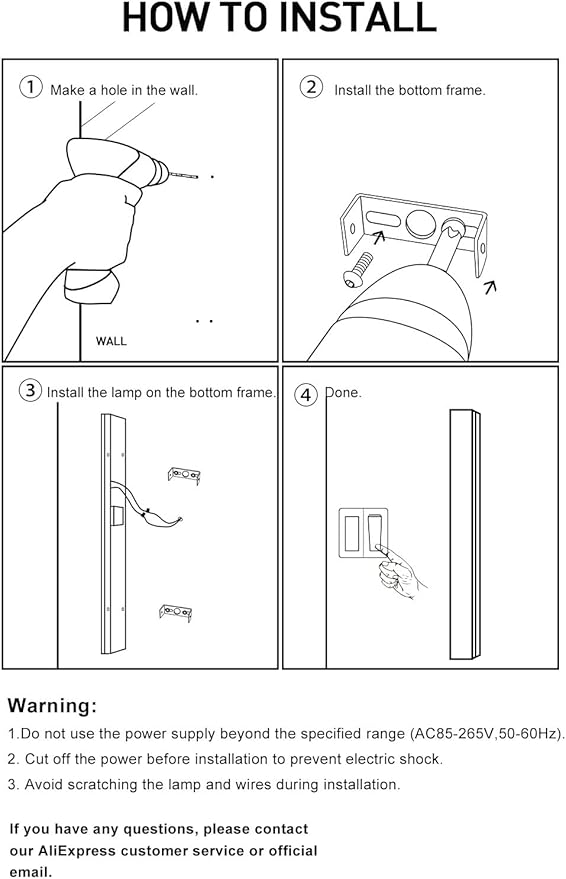 HOW TO INSTALL

1 Make a hole in the wall.

WALL

2 Install the bottom frame.

3 Install the lamp on the bottom frame.

4 Done.

Warning:

1.Do not use the power supply beyond the specified range (AC85-265V,50-60Hz).

2. Cut off the power before installation to prevent electric shock.

3. Avoid scratching the lamp and wires during installation.

If you have any questions, please contact our AliExpress customer service or official email.