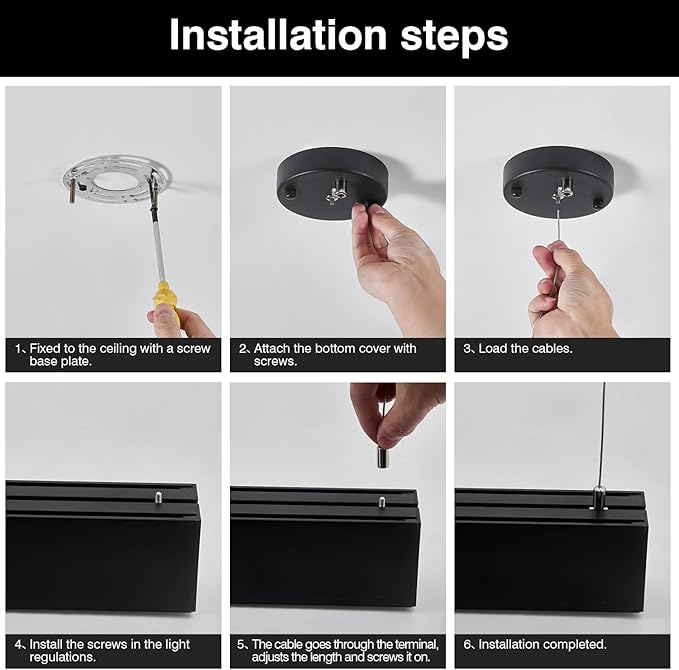 Installation steps

1、Fixed to the ceiling with a screw base plate.

2、Attach the bottom cover with screws.

3、Load the cables.

4、Install the screws in the light regulations.

5、The cable goes through the terminal, adjusts the length and screws it on.

6、Installation completed.