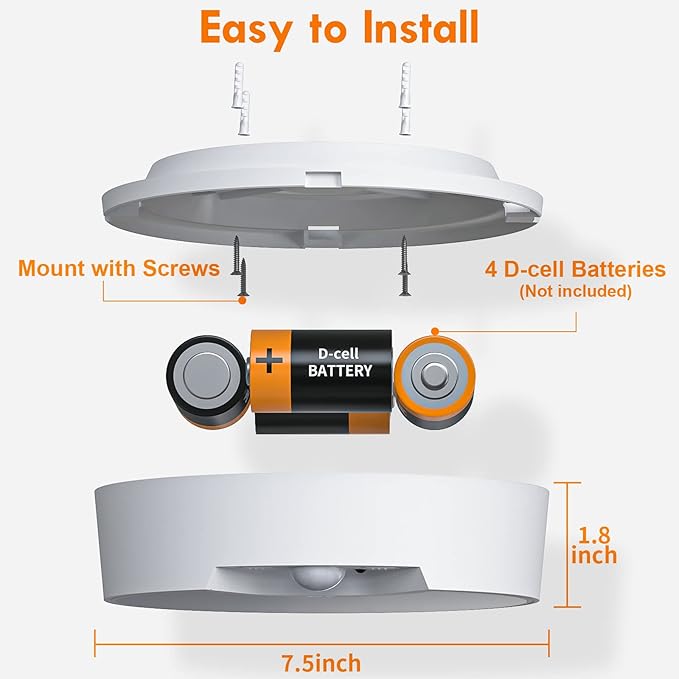 Easy to Install

Mount with Screws

4 D-cell Batteries
(Not included)

+ D-cell BATTERY

1.8 inch

7.5inch