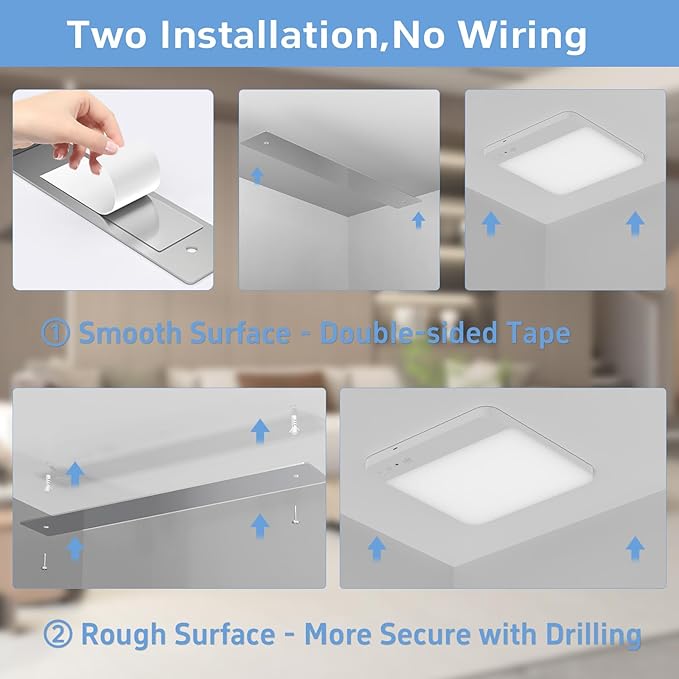 Two Installation,No Wiring

① Smooth Surface - Double-sided Tape

② Rough Surface - More Secure with Drilling