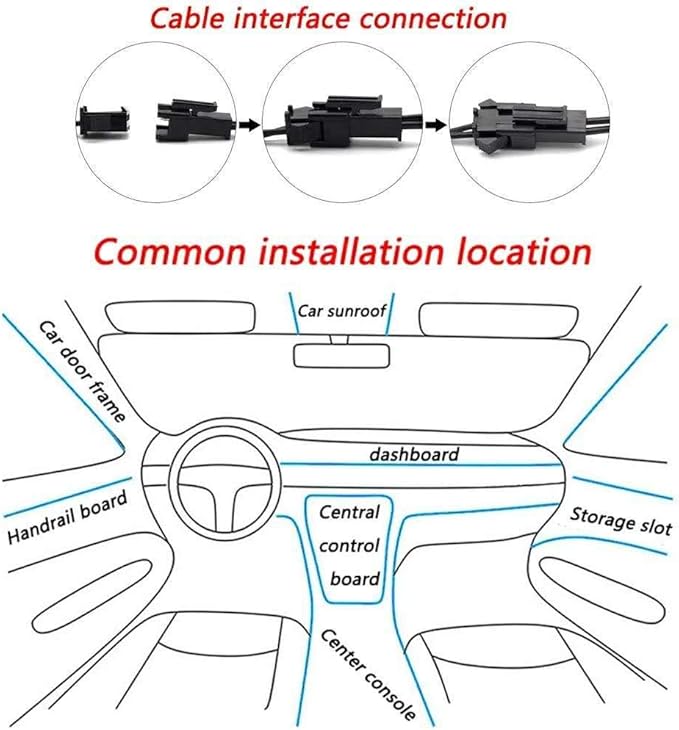 Cable interface connection

Common installation location

Car sunroof

Car door frame

dashboard

Handrail board

Central control board

Storage slot

Center console