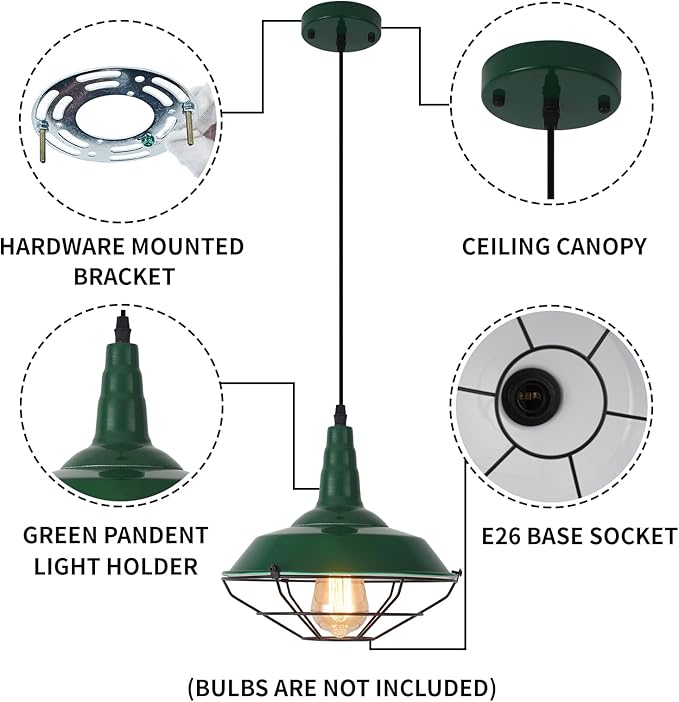 HARDWARE MOUNTED BRACKET

CEILING CANOPY

GREEN PANDENT LIGHT HOLDER

E26 BASE SOCKET

(BULBS ARE NOT INCLUDED)