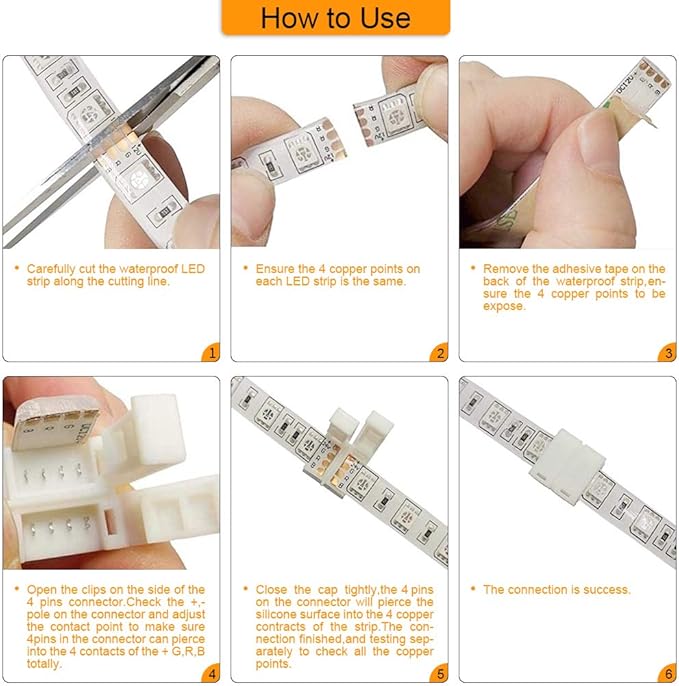 How to Use

• Carefully cut the waterproof LED strip along the cutting line.

1

• Ensure the 4 copper points on each LED strip is the same.

2

• Remove the adhesive tape on the back of the waterproof strip,ensure the 4 copper points to be expose.

3

• Open the clips on the side of the 4 pins connector.Check the +,- pole on the connector and adjust the contact point to make sure 4pins in the connector can pierce into the 4 contacts of the + G,R,B totally.

4

• Close the cap tightly,the 4 pins on the connector will pierce the silicone surface into the 4 copper contracts of the strip.The connection finished,and testing separately to check all the copper points.

5

• The connection is success.

6