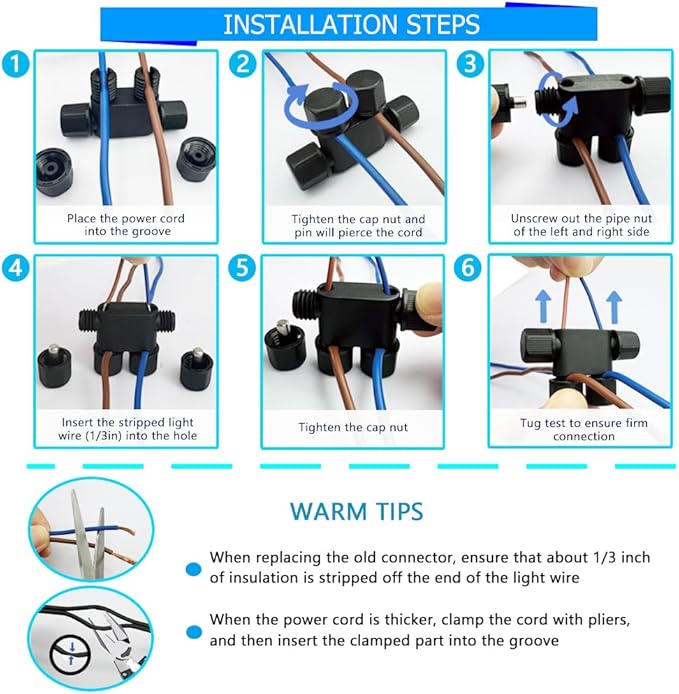 INSTALLATION STEPS

1
Place the power cord into the groove

2
Tighten the cap nut and pin will pierce the cord

3
Unscrew out the pipe nut of the left and right side

4
Insert the stripped light wire (1/3in) into the hole

5
Tighten the cap nut

6
Tug test to ensure firm connection

WARM TIPS

When replacing the old connector, ensure that about 1/3 inch of insulation is stripped off the end of the light wire

When the power cord is thicker, clamp the cord with pliers, and then insert the clamped part into the groove