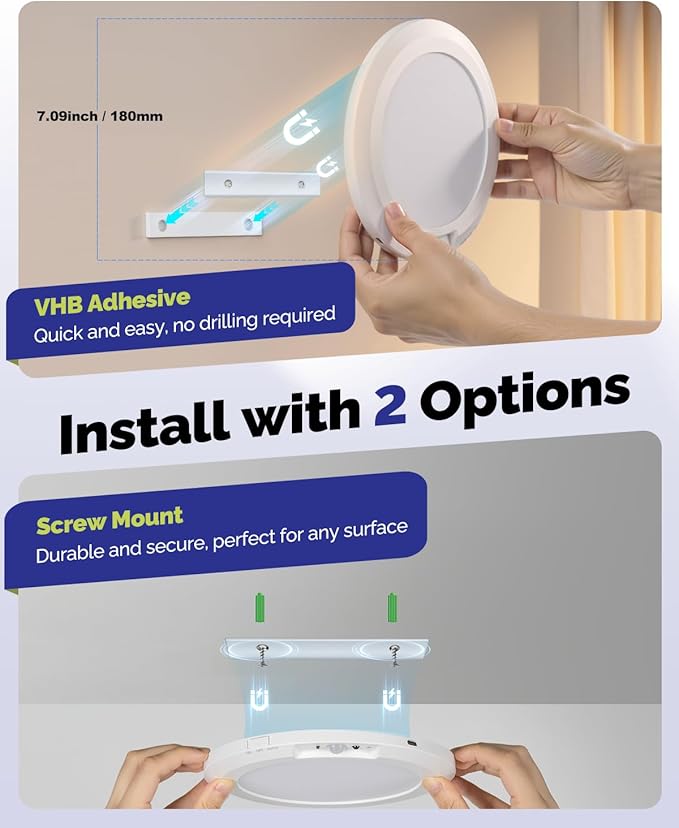 7.09inch / 180mm

VHB Adhesive
Quick and easy, no drilling required

Install with 2 Options

Screw Mount
Durable and secure, perfect for any surface