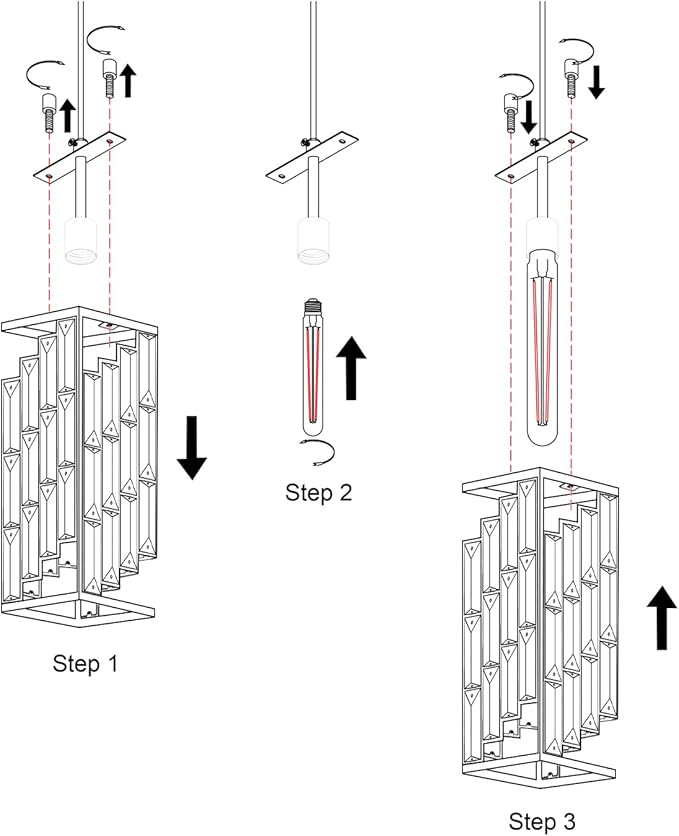 Step 1

Step 2

Step 3