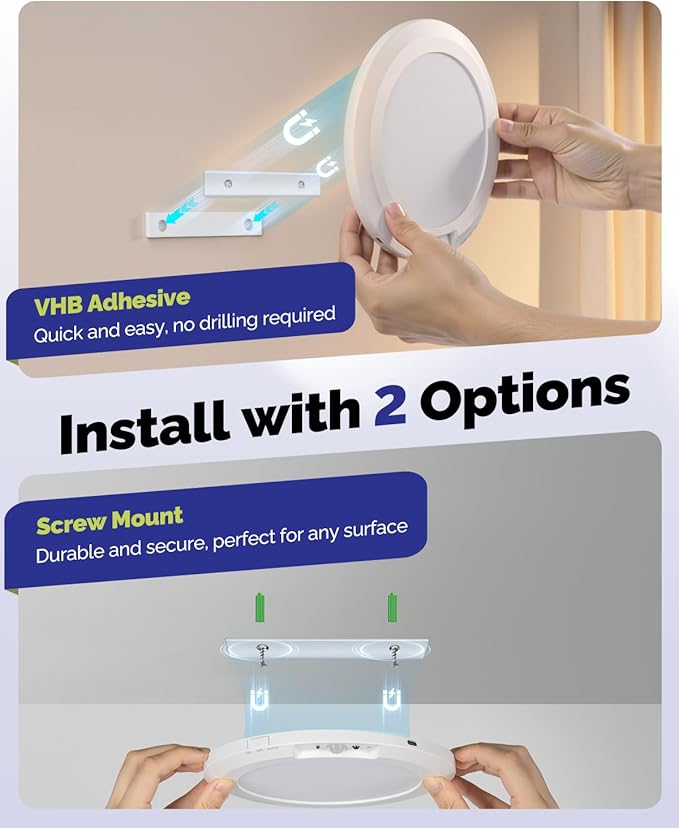 VHB Adhesive
Quick and easy, no drilling required

Install with 2 Options

Screw Mount
Durable and secure, perfect for any surface