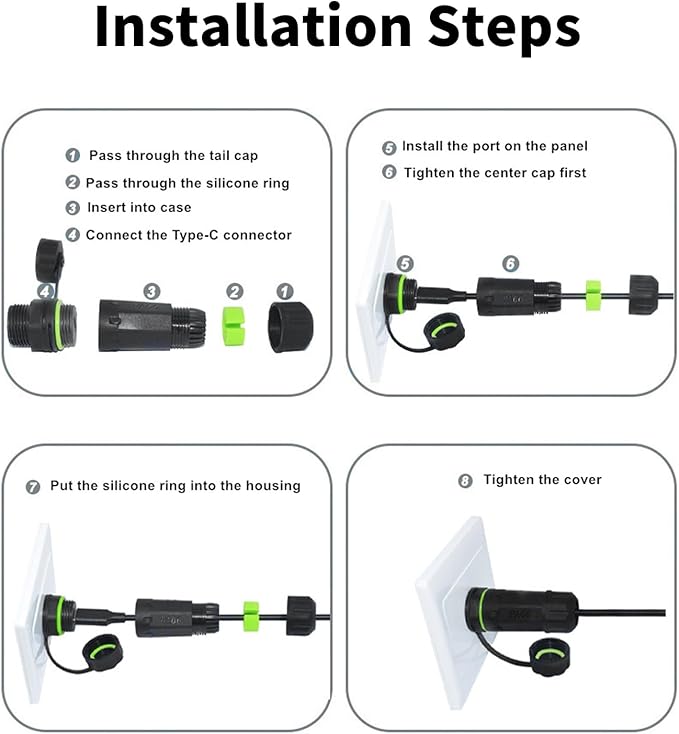 Installation Steps

1 Pass through the tail cap
2 Pass through the silicone ring
3 Insert into case
4 Connect the Type-C connector

4 3 2 1

5 Install the port on the panel
6 Tighten the center cap first

5 6

7 Put the silicone ring into the housing

8 Tighten the cover