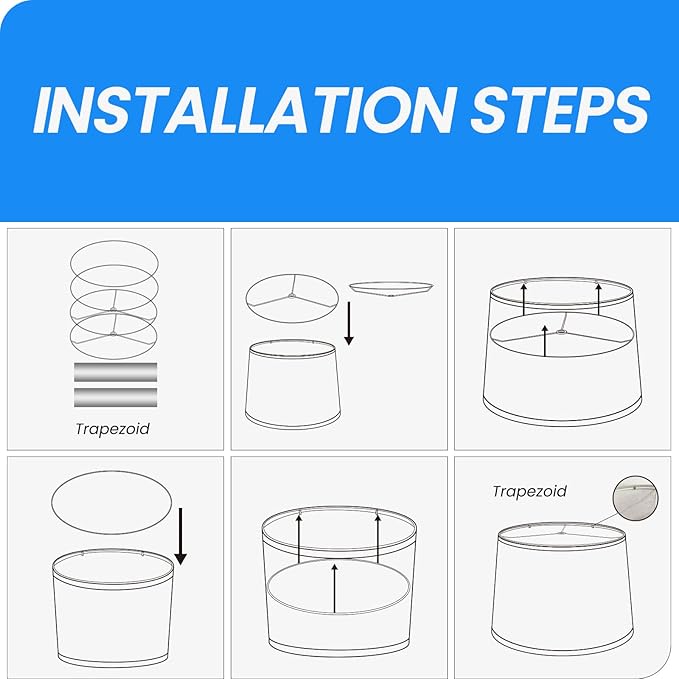 INSTALLATION STEPS

Trapezoid

Trapezoid