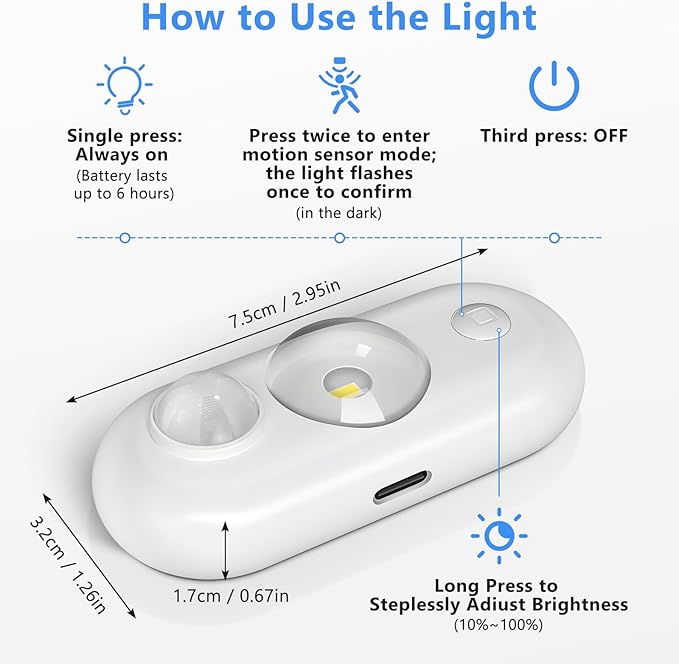 How to Use the Light

Single press: Always on
(Battery lasts up to 6 hours)

Press twice to enter motion sensor mode; the light flashes once to confirm
(in the dark)

Third press: OFF

7.5cm / 2.95in

3.2cm / 1.26in

1.7cm / 0.67in

Long Press to Steplessly Adiust Brightness
(10%~100%)