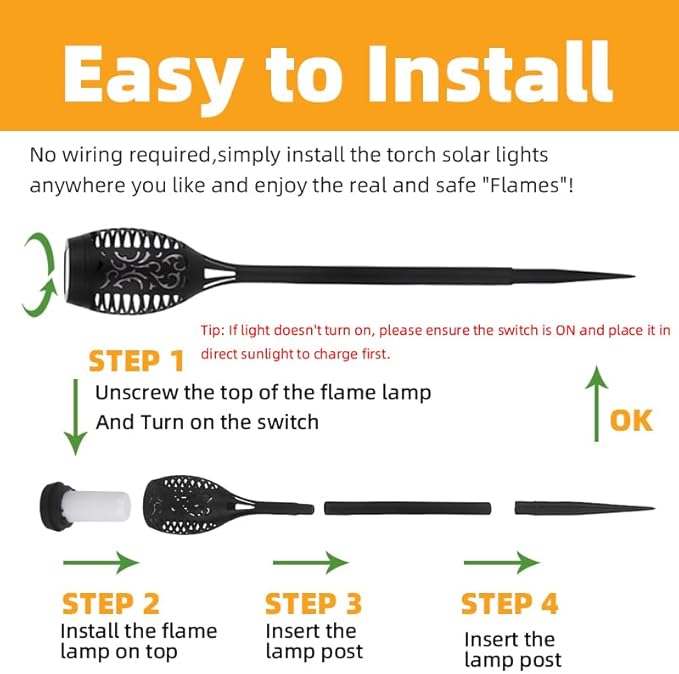 Easy to Install

No wiring required,simply install the torch solar lights anywhere you like and enjoy the real and safe "Flames"!

Tip: If light doesn't turn on, please ensure the switch is ON and place it in direct sunlight to charge first.

STEP 1
Unscrew the top of the flame lamp
And Turn on the switch

OK

STEP 2
Install the flame lamp on top

STEP 3
Insert the lamp post

STEP 4
Insert the lamp post