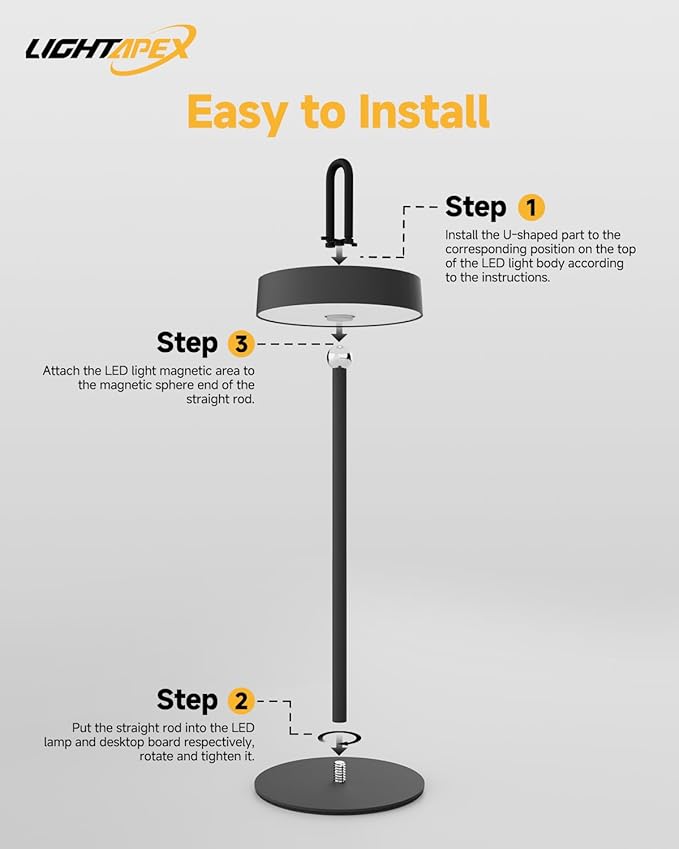 LIGHTAPEX

Easy to Install

Step 1
Install the U-shaped part to the corresponding position on the top of the LED light body according to the instructions.

Step 3
Attach the LED light magnetic area to the magnetic sphere end of the straight rod.

Step 2
Put the straight rod into the LED lamp and desktop board respectively, rotate and tighten it.