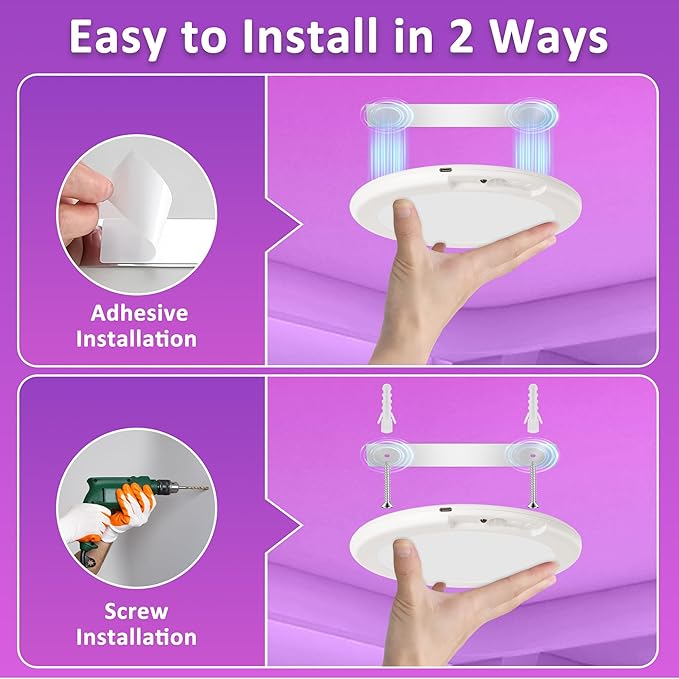 Easy to Install in 2 Ways

Adhesive Installation

Screw Installation