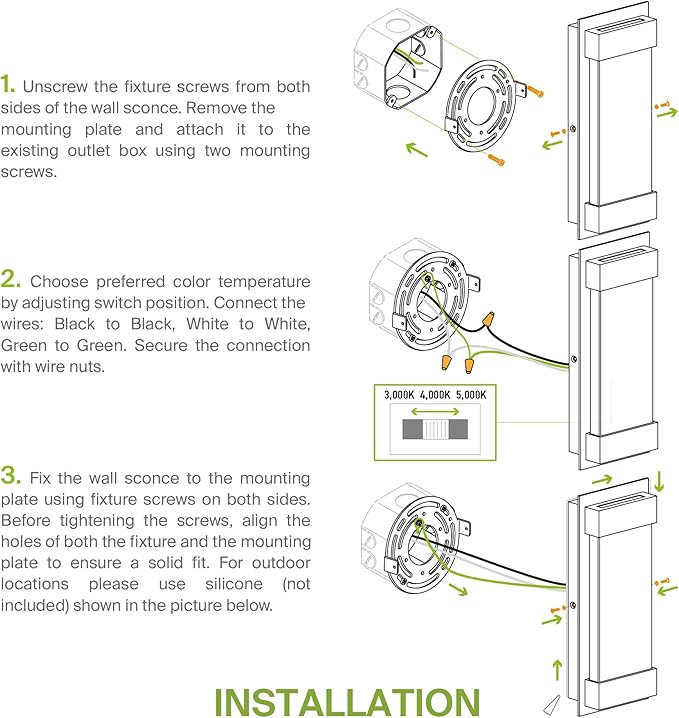 1. Unscrew the fixture screws from both sides of the wall sconce. Remove the mounting plate and attach it to the existing outlet box using two mounting screws.

2. Choose preferred color temperature by adjusting switch position. Connect the wires: Black to Black, White to White, Green to Green. Secure the connection with wire nuts.

3,000K 4,000K 5,000K

3. Fix the wall sconce to the mounting plate using fixture screws on both sides. Before tightening the screws, align the holes of both the fixture and the mounting plate to ensure a solid fit. For outdoor locations please use silicone (not included) shown in the picture below.

INSTALLATION