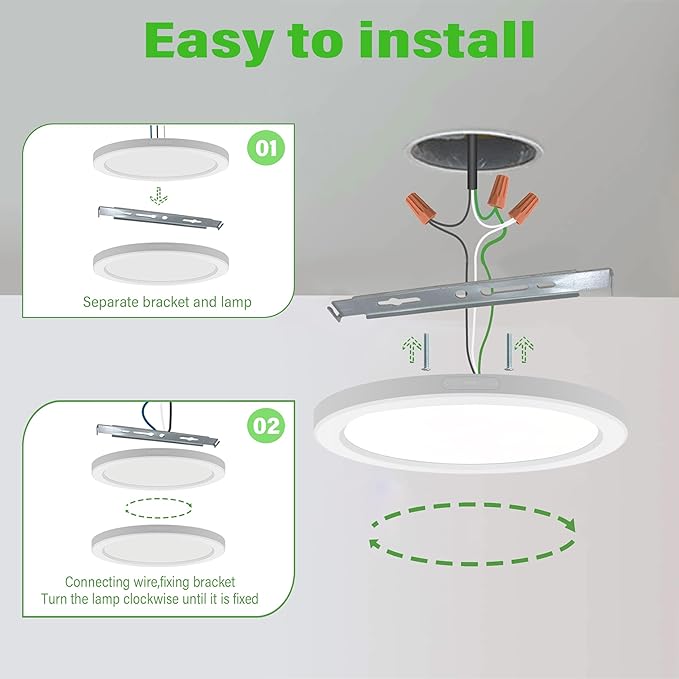 Easy to install

01

Separate bracket and lamp

02

Connecting wire,fixing bracket
Turn the lamp clockwise until it is fixed