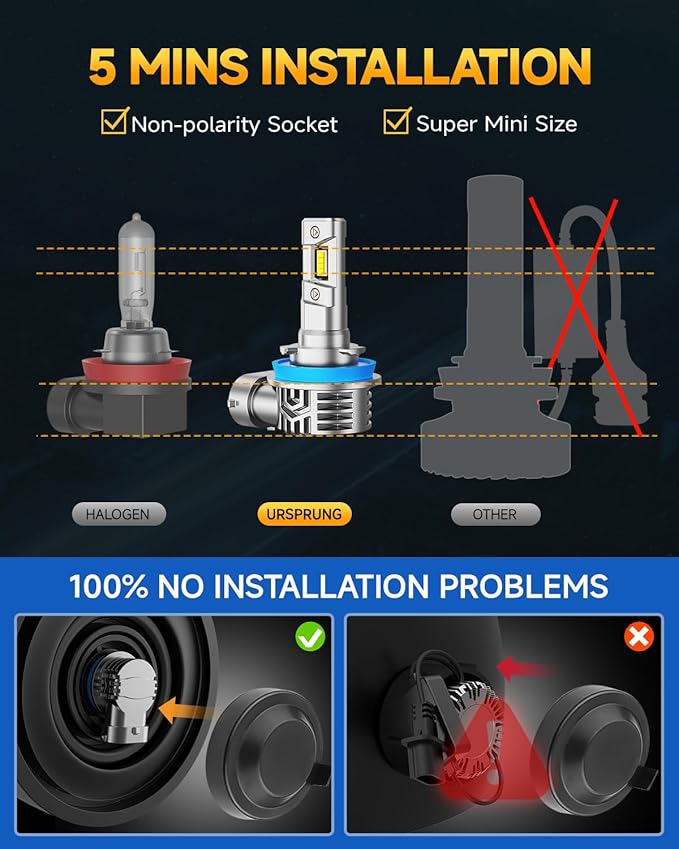 5 MINS INSTALLATION

Non-polarity Socket
Super Mini Size

HALOGEN
URSPRUNG
OTHER

100% NO INSTALLATION PROBLEMS