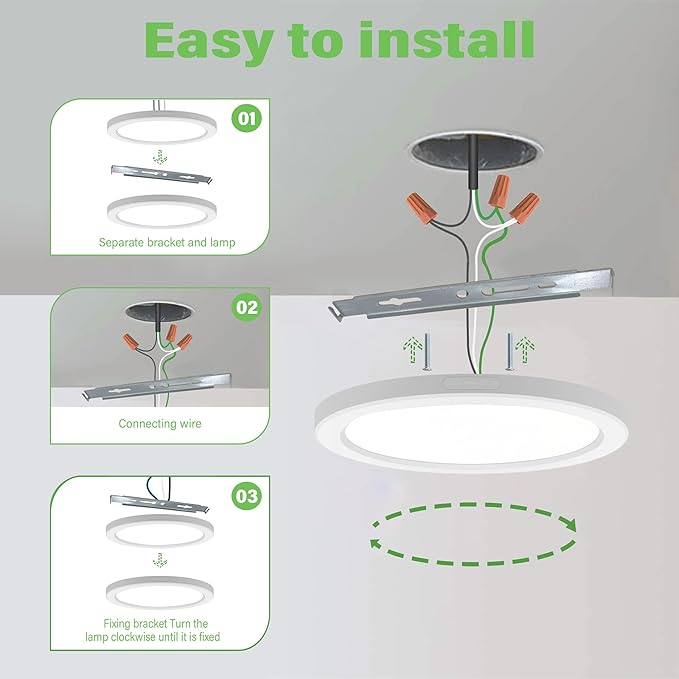 Easy to install

01
Separate bracket and lamp

02
Connecting wire

03
Fixing bracket Turn the lamp clockwise until it is fixed