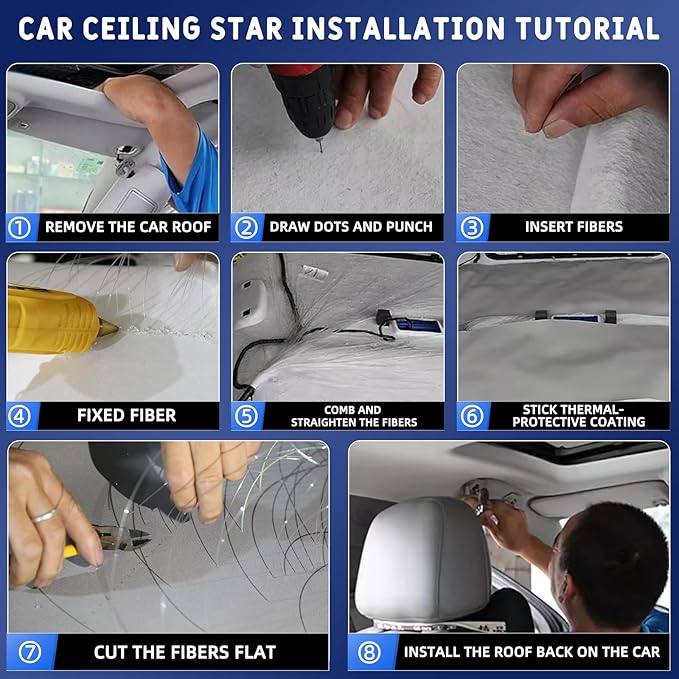 CAR CEILING STAR INSTALLATION TUTORIAL

① REMOVE THE CAR ROOF

② DRAW DOTS AND PUNCH

③ INSERT FIBERS

④ FIXED FIBER

⑤ COMB AND STRAIGHTEN THE FIBERS

⑥ STICK THERMAL-PROTECTIVE COATING

⑦ CUT THE FIBERS FLAT

⑧ INSTALL THE ROOF BACK ON THE CAR