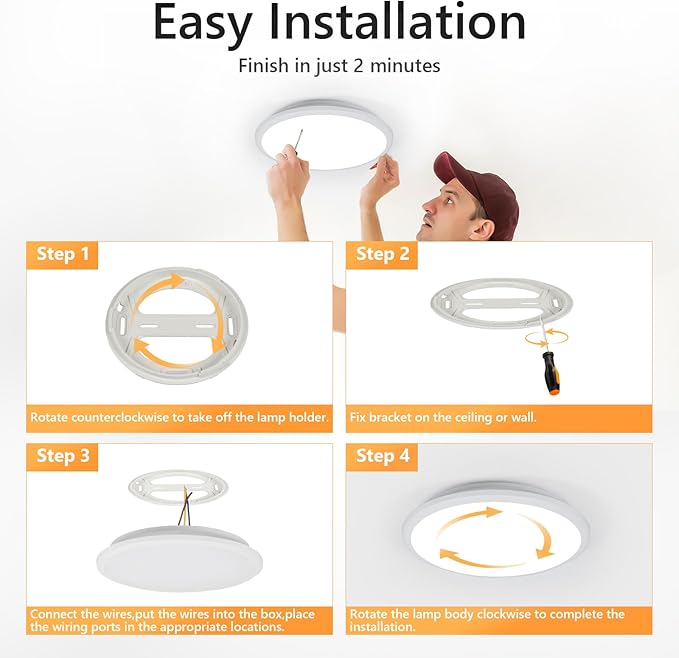 Easy Installation

Finish in just 2 minutes

Step 1

Rotate counterclockwise to take off the lamp holder.

Step 2

Fix bracket on the ceiling or wall.

Step 3

Connect the wires,put the wires into the box,place the wiring ports in the appropriate locations.

Step 4

Rotate the lamp body clockwise to complete the installation.