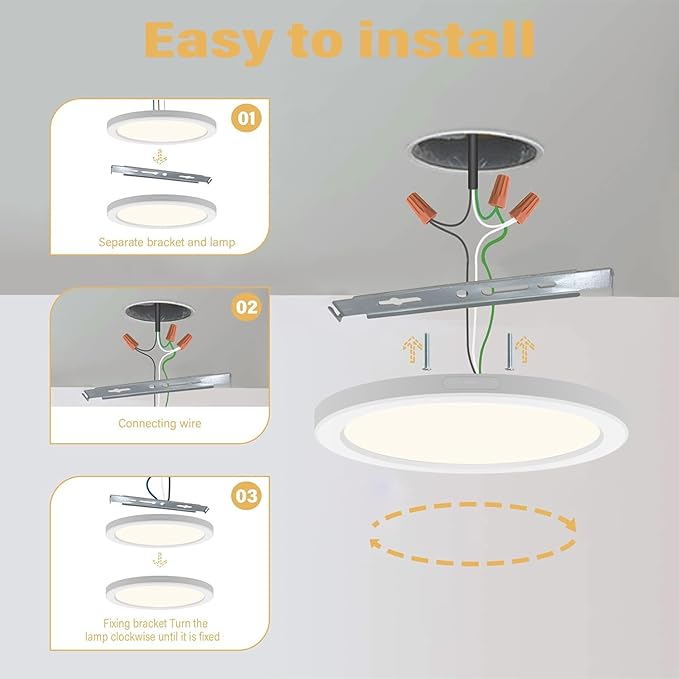 Easy to install

01

Separate bracket and lamp

02

Connecting wire

03

Fixing bracket Turn the lamp clockwise until it is fixed