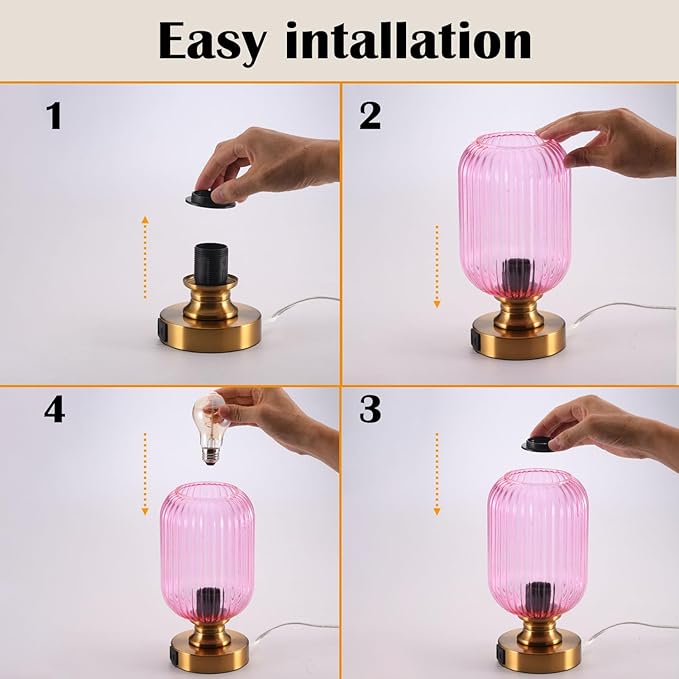 Easy intallation

1

2

4

3